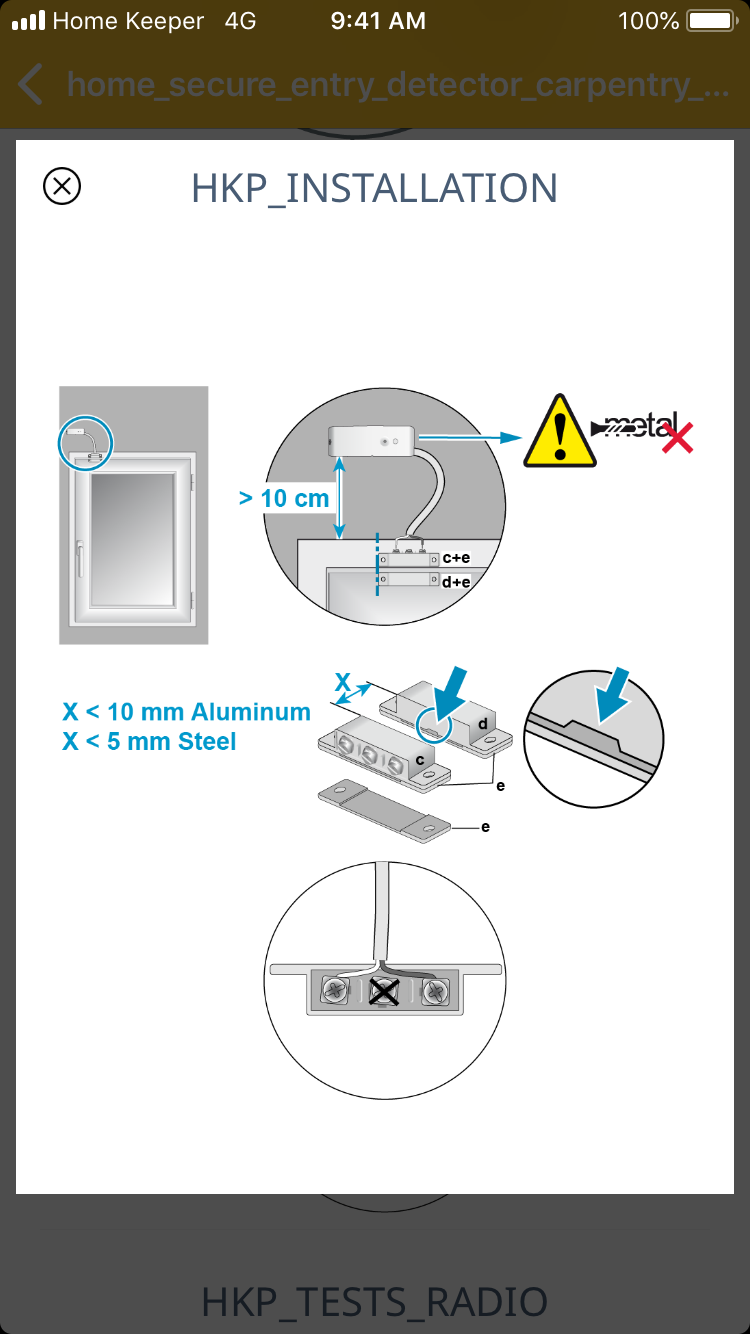 Home Keeper 4G 9:41 AM 100%

home_secure_entry_detector_carpentry_...

HKP_INSTALLATION

> 10 cm

metal

c+e

d+e

X

X < 10 mm Aluminum
X < 5 mm Steel

d

c

e

e

HKP_TESTS_RADIO